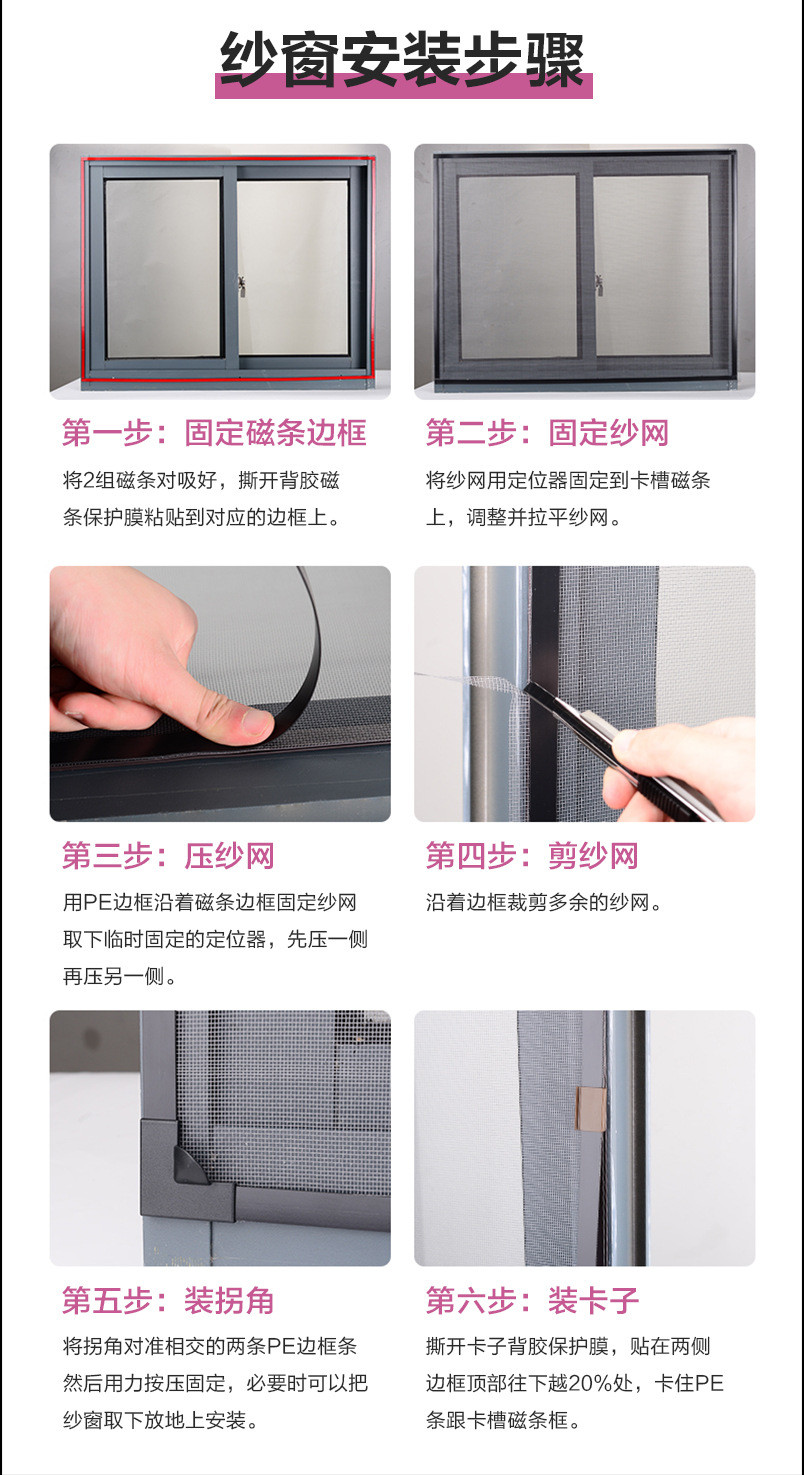 纱窗安装步骤

第一步：固定磁条边框

将2组磁条对吸好，撕开背胶磁条保护膜粘贴到对应的边框上。

第二步：固定纱网

将纱网用定位器固定到卡槽磁条上，调整并拉平纱网。

第三步：压纱网

用PE边框沿着磁条边框固定纱网取下临时固定的定位器，先压一侧再压另一侧。

第四步：剪纱网

沿着边框裁剪多余的纱网。

第五步：装拐角

将拐角对准相交的两条PE边框条然后用力按压固定，必要时可以把纱窗取下放地上安装。

第六步：装卡子

撕开卡子背胶保护膜，贴在两侧边框顶部往下越20%处，卡住PE条跟卡槽磁条框。