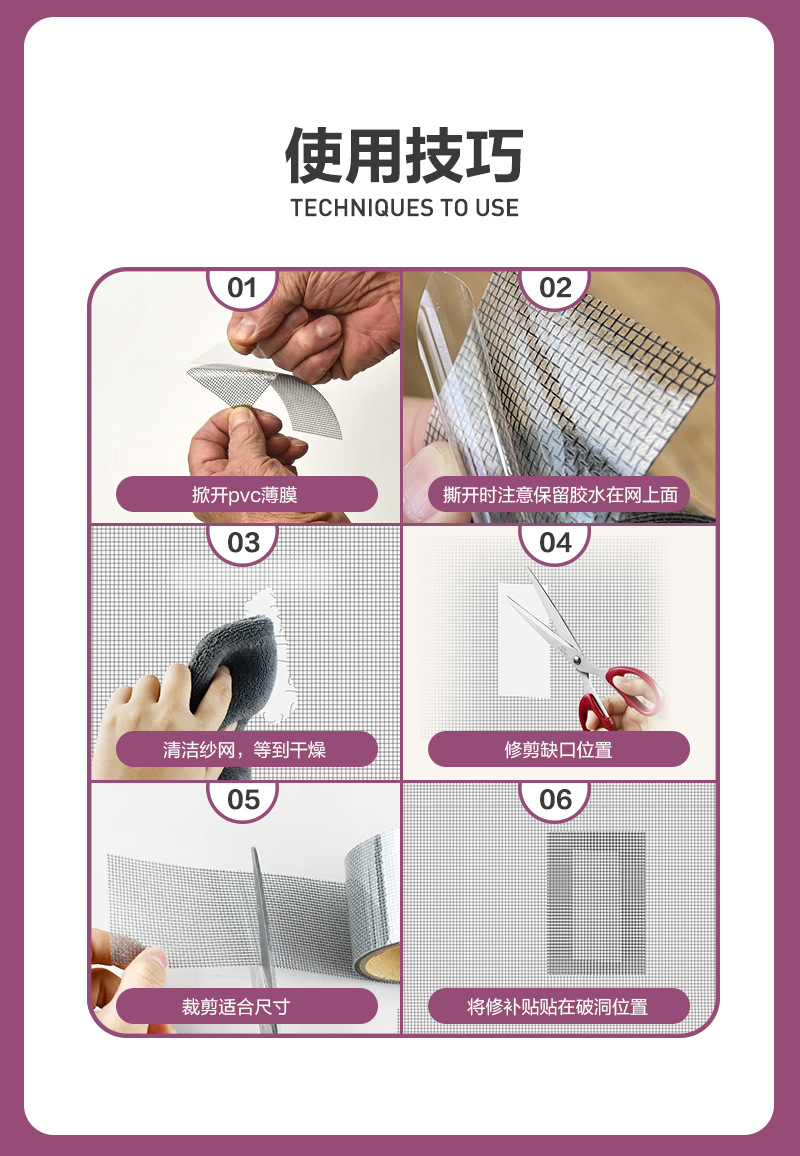 使用技巧
TECHNIQUES TO USE

01
掀开pvc薄膜

02
撕开时注意保留胶水在网上面

03
清洁纱网，等到干燥

04
修剪缺口位置

05
裁剪适合尺寸

06
将修补贴贴在破洞位置